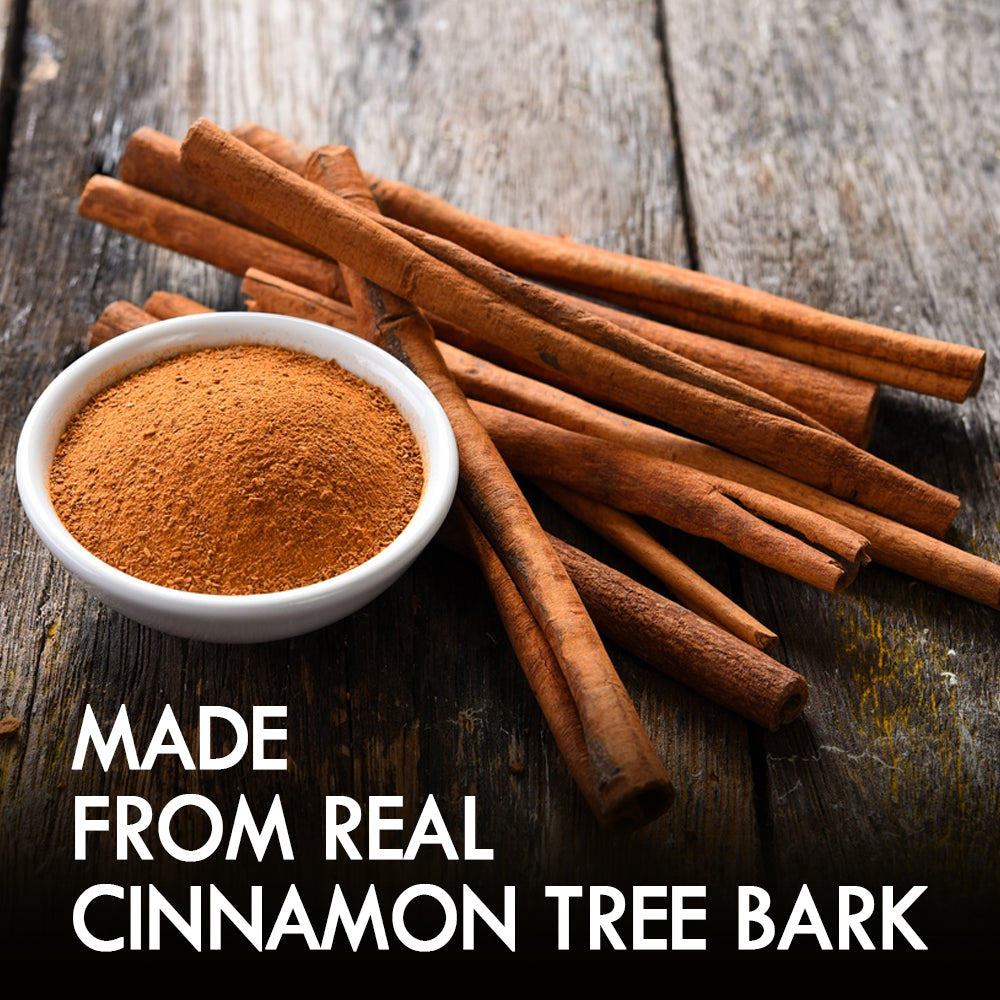 MADE
FROM REAL
CINNAMON TREE BARK