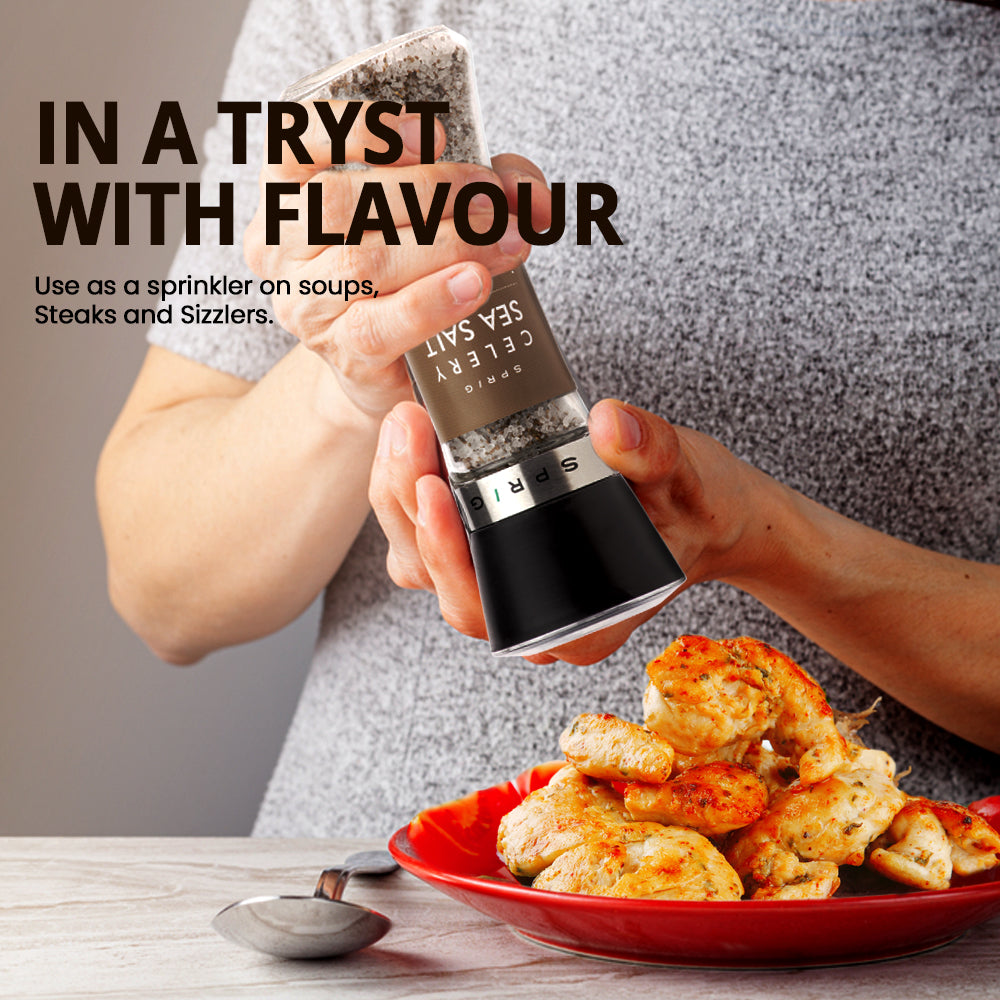 IN A TRYST WITH FLAVOUR

Use as a sprinkler on soups, Steaks and Sizzlers.

SPRIG

CELERY SEA SALT

SPRIG