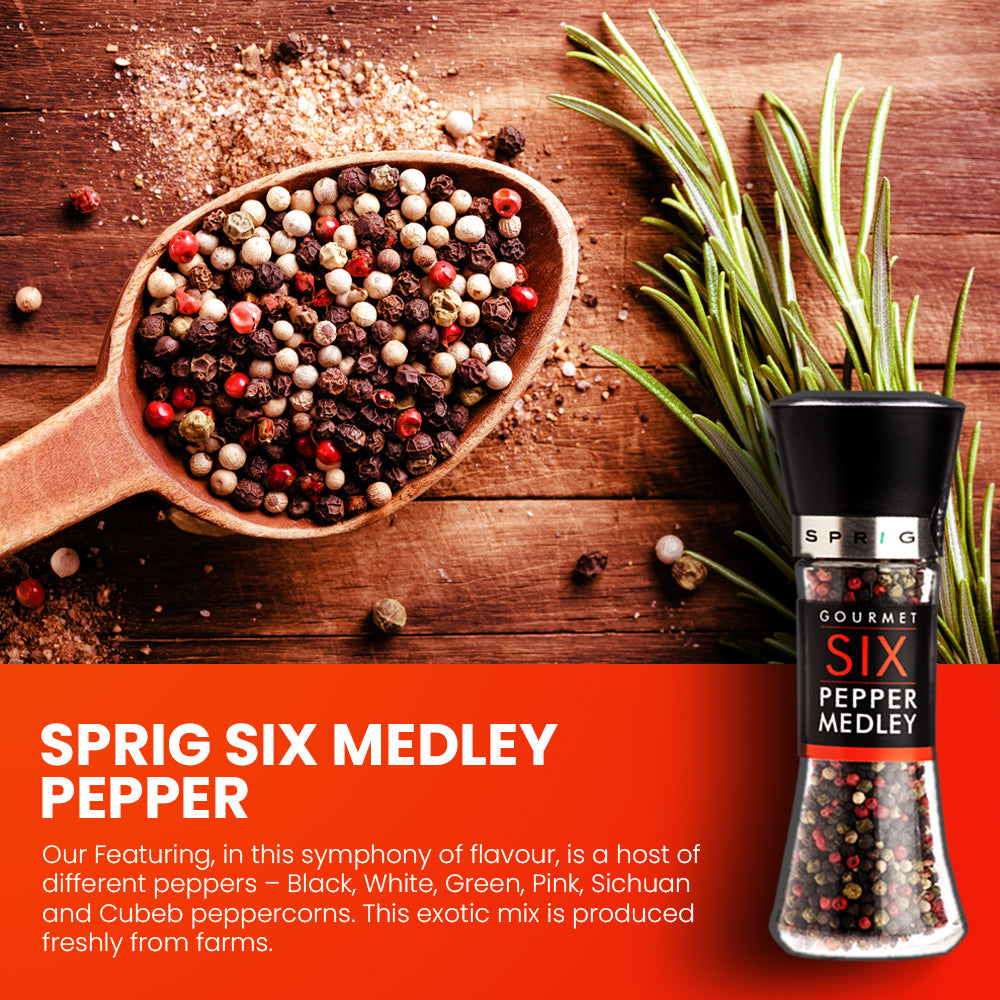 SPRIG

GOURMET
SIX
PEPPER
MEDLEY

SPRIG SIX MEDLEY PEPPER

Our Featuring, in this symphony of flavour, is a host of different peppers – Black, White, Green, Pink, Sichuan and Cubeb peppercorns. This exotic mix is produced freshly from farms.