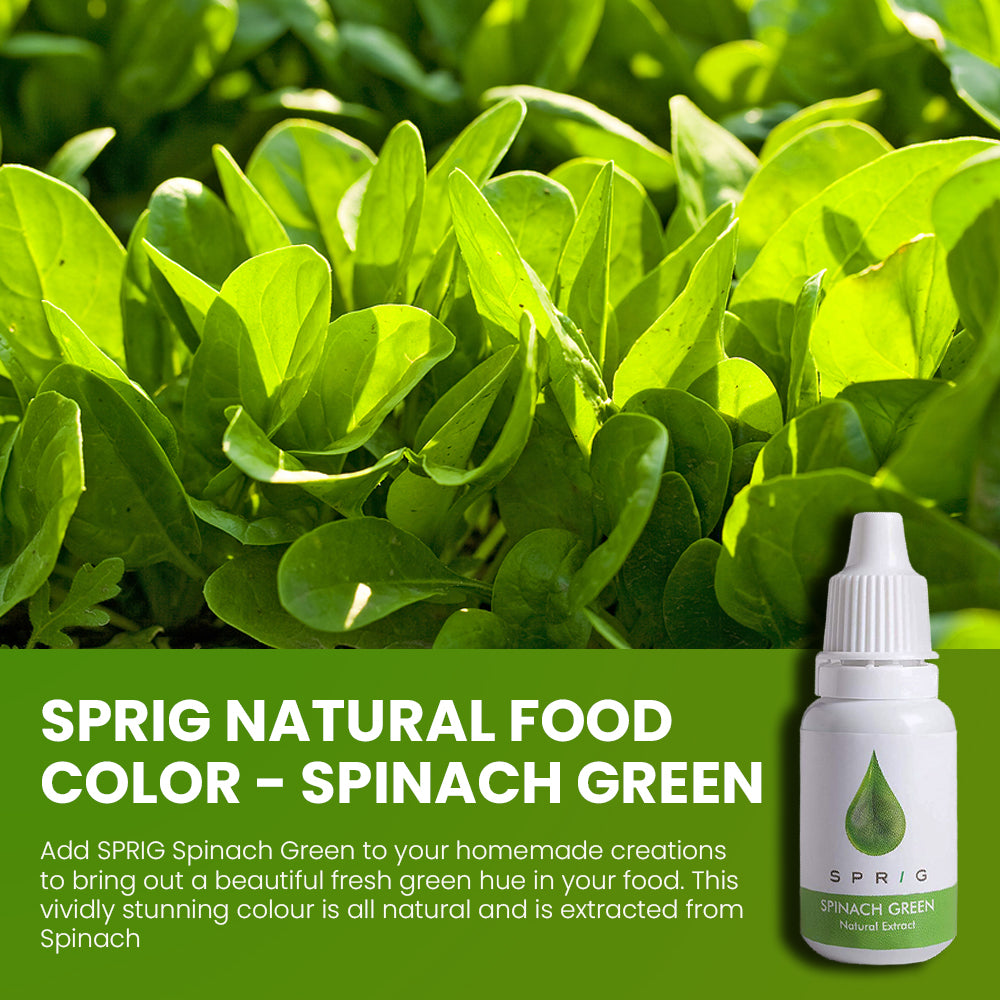 SPRIG NATURAL FOOD COLOR - SPINACH GREEN

Add SPRIG Spinach Green to your homemade creations to bring out a beautiful fresh green hue in your food. This vividly stunning colour is all natural and is extracted from Spinach

SPRIG
SPINACH GREEN
Natural Extract