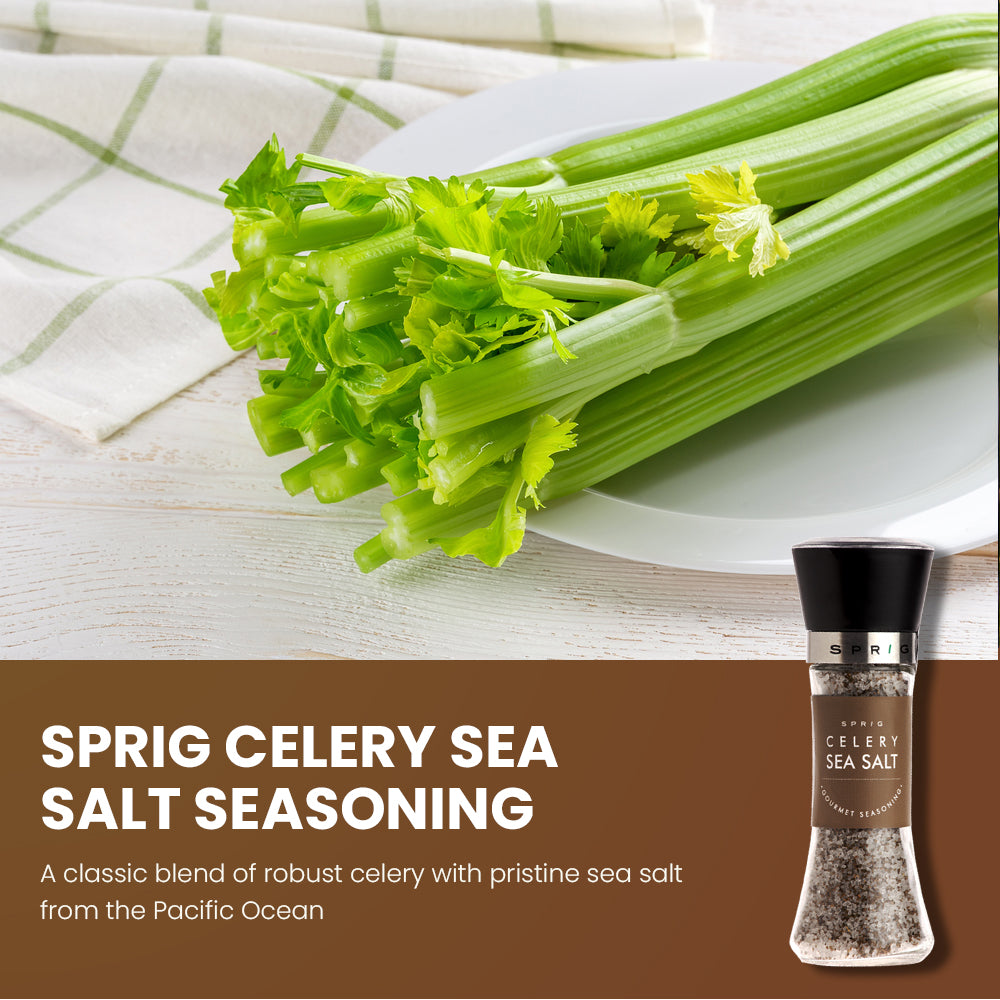 SPRIG CELERY SEA SALT SEASONING

A classic blend of robust celery with pristine sea salt from the Pacific Ocean

SPRIG

SPRIG
CELERY
SEA SALT
GOURMET SEASONING