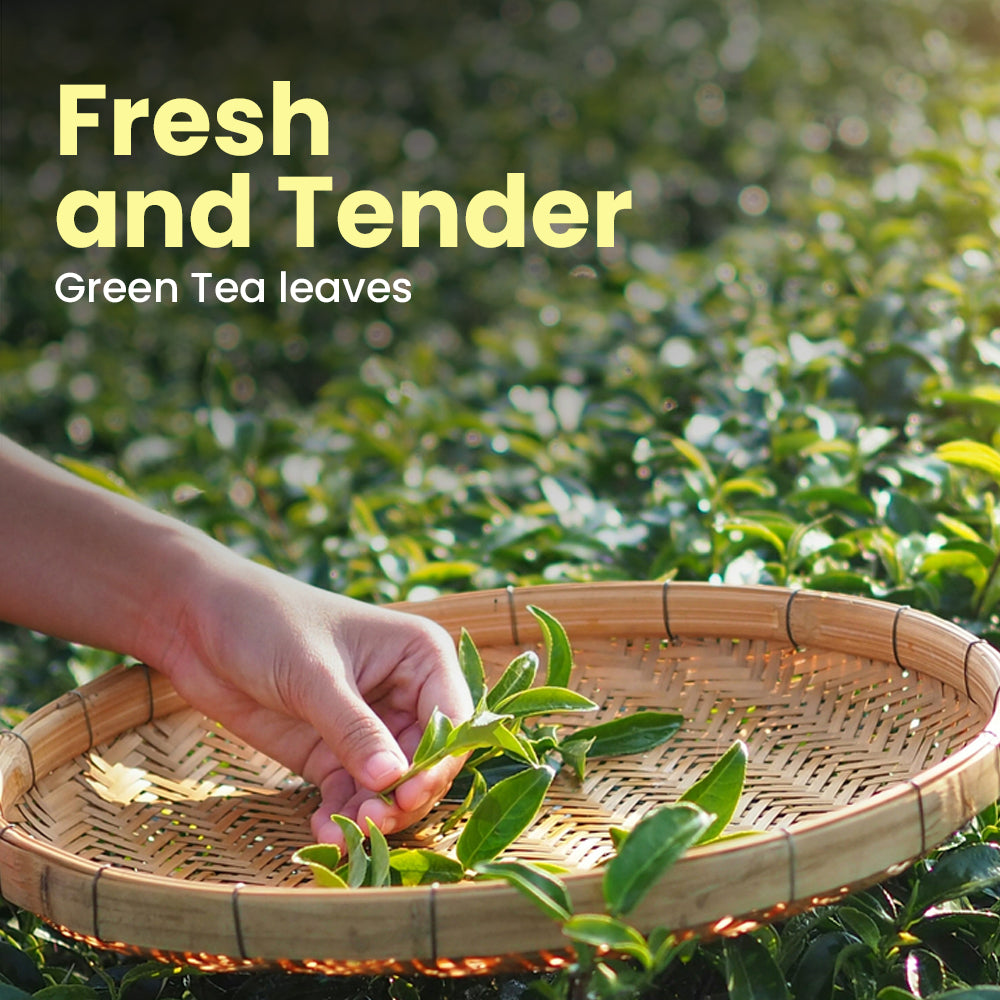 Fresh and Tender
Green Tea leaves