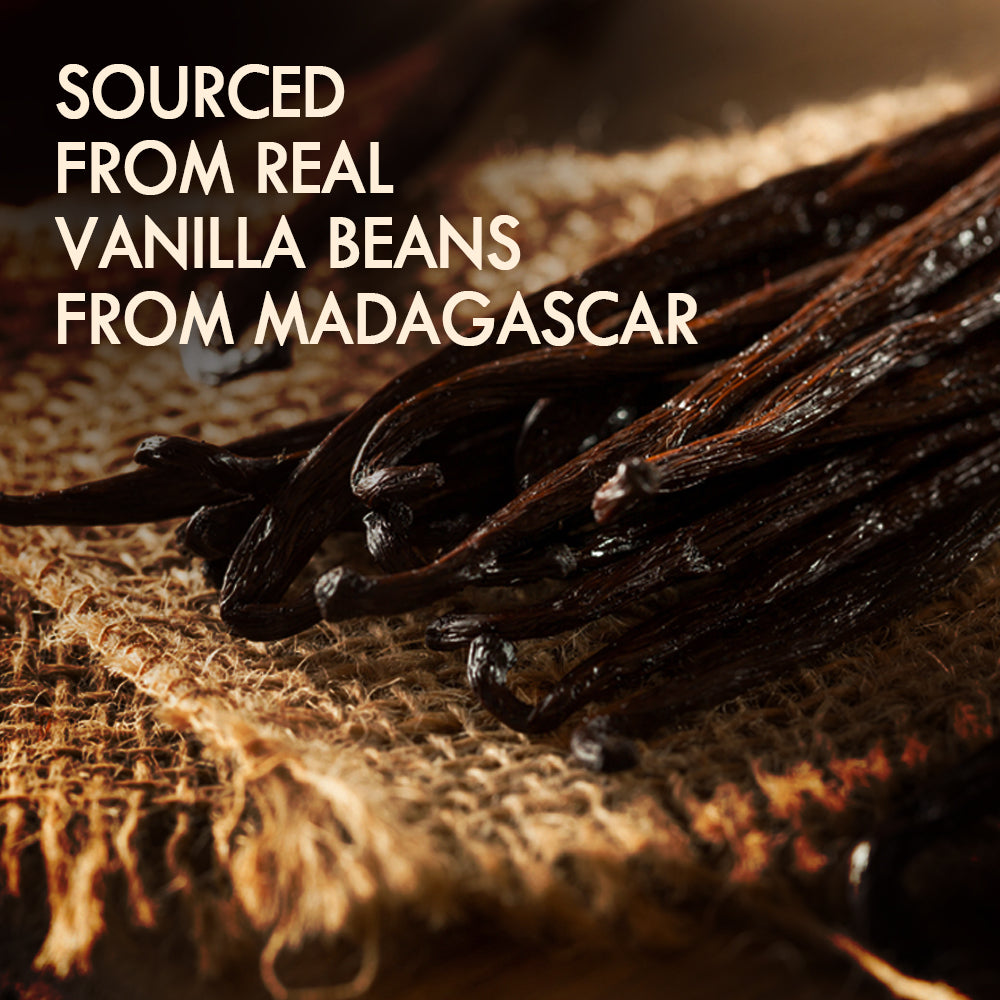 SOURCED FROM REAL VANILLA BEANS FROM MADAGASCAR