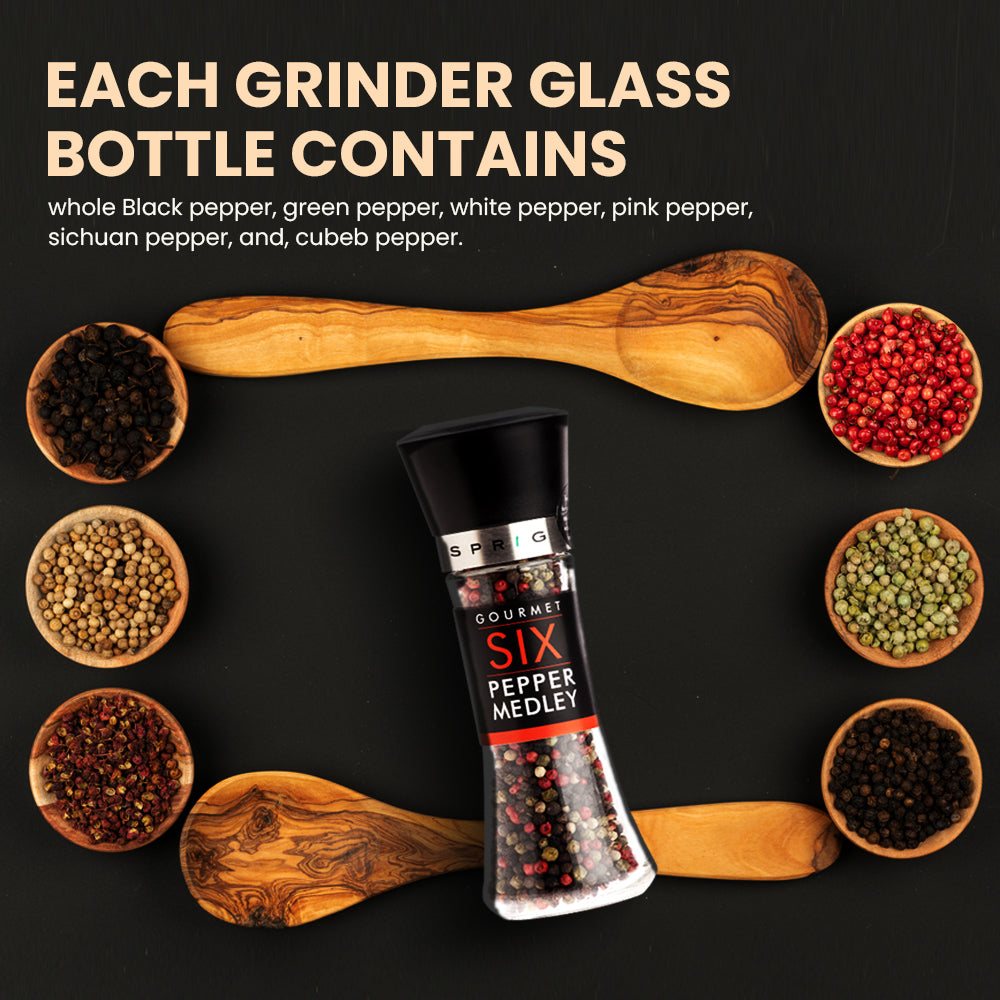 EACH GRINDER GLASS BOTTLE CONTAINS

whole Black pepper, green pepper, white pepper, pink pepper, sichuan pepper, and, cubeb pepper.

SPRIG

GOURMET
SIX
PEPPER
MEDLEY