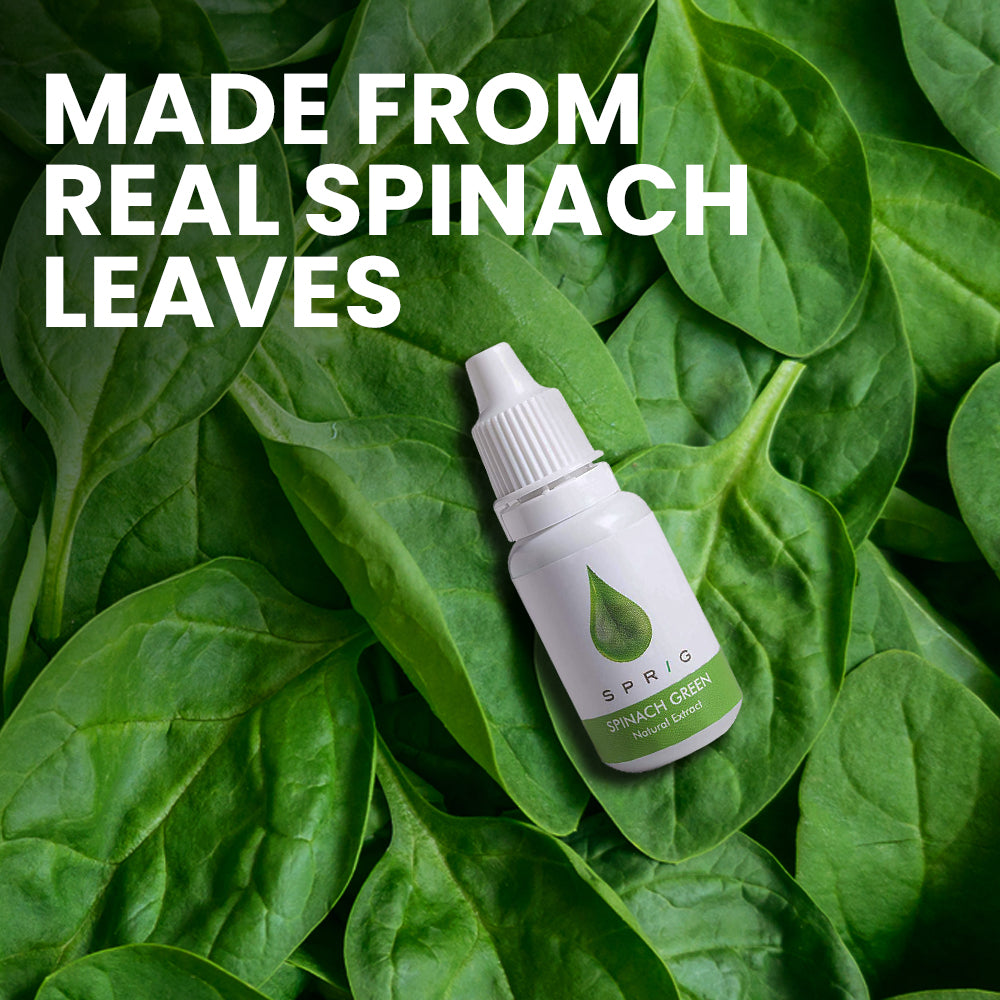 MADE FROM REAL SPINACH LEAVES

SPRIG

SPINACH GREEN
Natural Extract