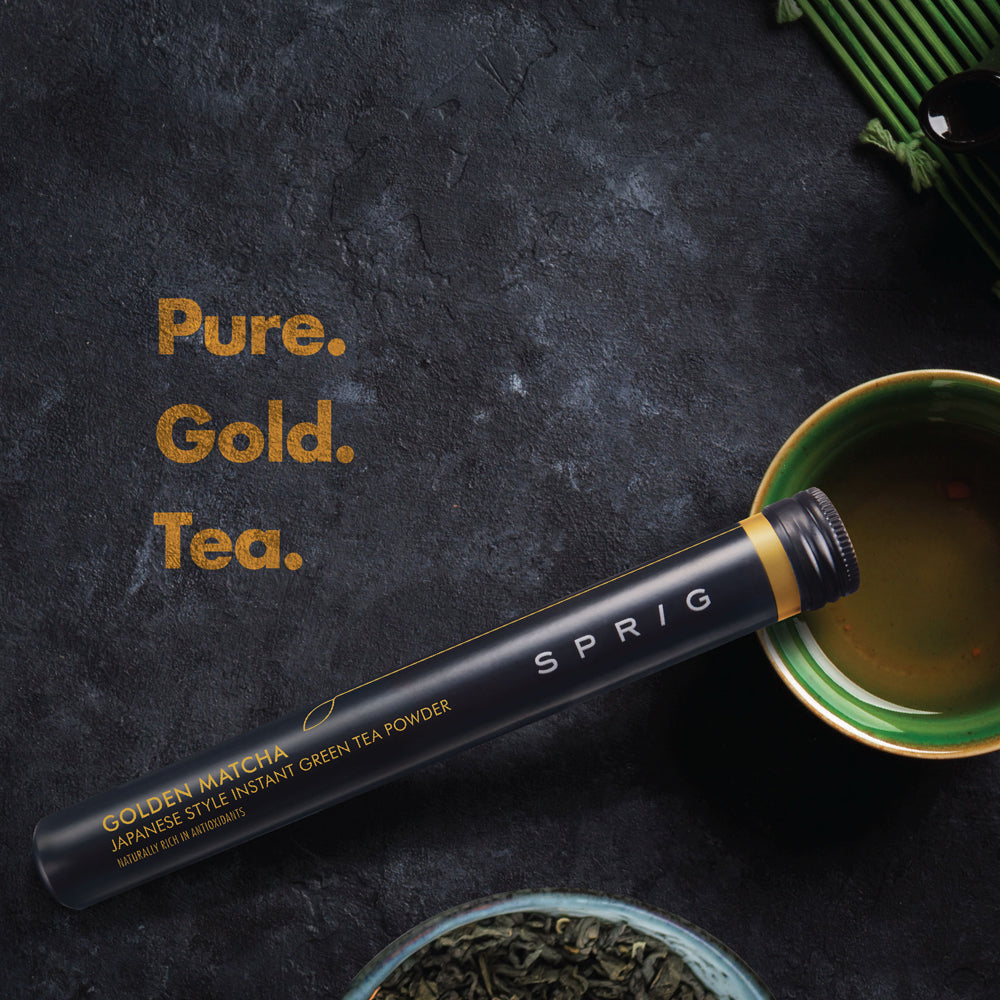 Pure.
Gold.
Tea.

SPRIG

GOLDEN MATCHA
JAPANESE STYLE INSTANT GREEN TEA POWDER
NATURALLY RICH IN ANTIOXIDANTS